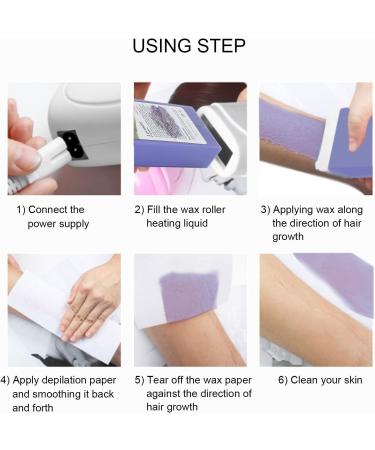 USING STEP

1) Connect the power supply

2) Fill the wax roller heating liquid

3) Applying wax along the direction of hair growth

4) Apply depilation paper and smoothing it back and forth

5) Tear off the wax paper against the direction of hair growth

6) Clean your skin