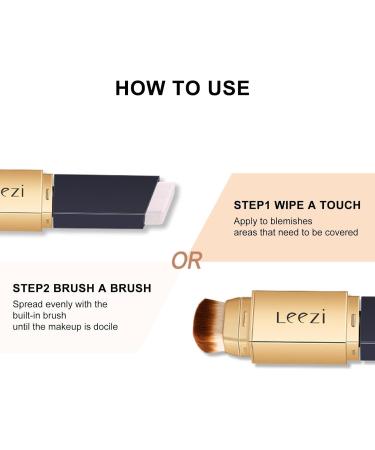 HOW TO USE

ezi

STEP1 WIPE A TOUCH
Apply to blemishes areas that need to be covered

OR

STEP2 BRUSH A BRUSH
Spread evenly with the built-in brush until the makeup is docile

Leezi