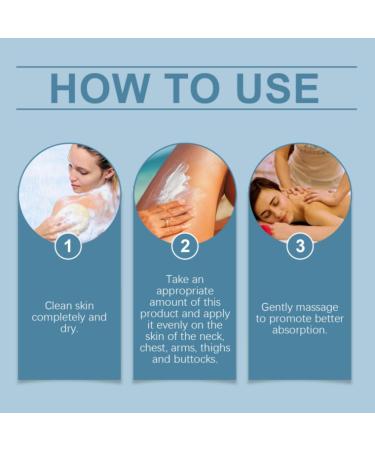 HOW TO USE

1

Clean skin completely and dry.

2

Take an appropriate amount of this product and apply it evenly on the skin of the neck, chest, arms, thighs and buttocks.

3

Gently massage to promote better absorption.