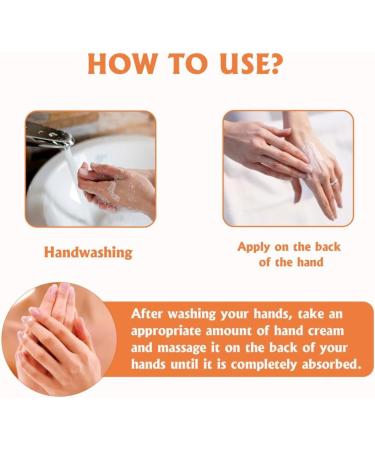 HOW TO USE?

Handwashing

Apply on the back of the hand

After washing your hands, take an appropriate amount of hand cream and massage it on the back of your hands until it is completely absorbed.