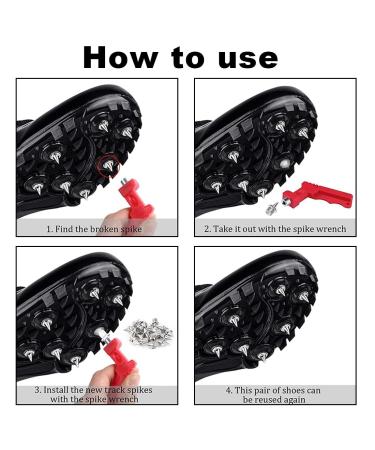 How to use

1. Find the broken spike

2. Take it out with the spike wrench

3. Install the new track spikes with the spike wrench

4. This pair of shoes can be reused again