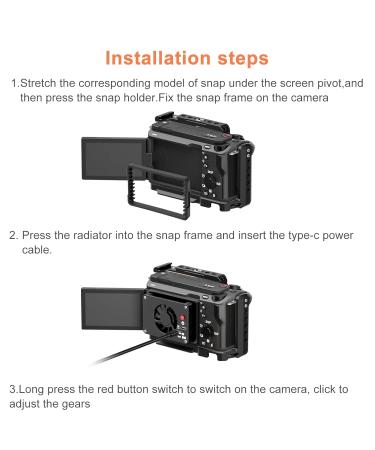 Installation steps

1.Stretch the corresponding model of snap under the screen pivot,and then press the snap holder.Fix the snap frame on the camera

2. Press the radiator into the snap frame and insert the type-c power cable.

3.Long press the red button switch to switch on the camera, click to adjust the gears