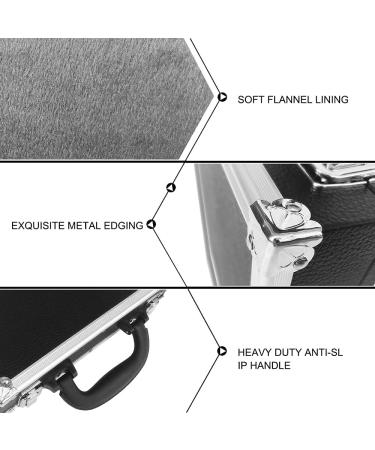 SOFT FLANNEL LINING

EXQUISITE METAL EDGING

HEAVY DUTY ANTI-SL IP HANDLE