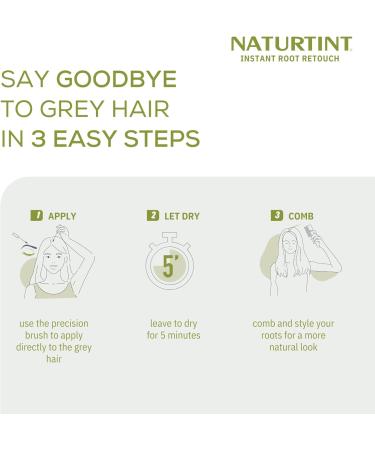 NATURTINT
INSTANT ROOT RETOUCH

SAY GOODBYE TO GREY HAIR IN 3 EASY STEPS

1 APPLY

use the precision brush to apply directly to the grey hair

2 LET DRY

5'

leave to dry for 5 minutes

3 COMB

comb and style your roots for a more natural look