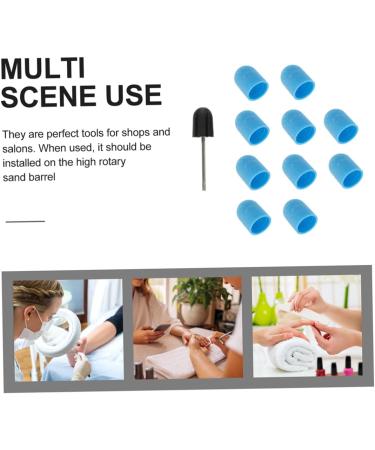 MULTI SCENE USE

They are perfect tools for shops and salons. When used, it should be installed on the high rotary sand barrel