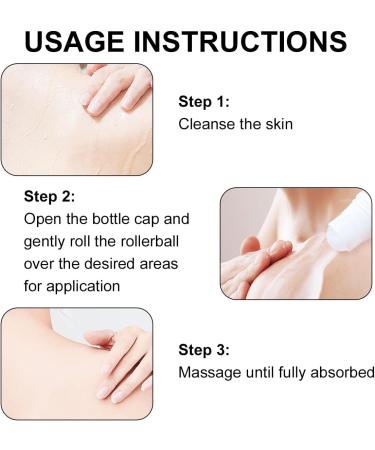 USAGE INSTRUCTIONS

Step 1:
Cleanse the skin

Step 2:
Open the bottle cap and gently roll the rollerball over the desired areas for application

Step 3:
Massage until fully absorbed