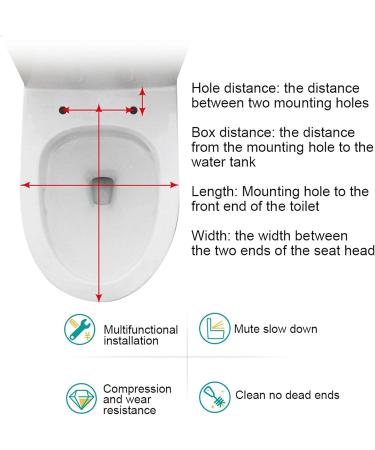 Hole distance: the distance between two mounting holes

Box distance: the distance from the mounting hole to the water tank

Length: Mounting hole to the front end of the toilet

Width: the width between the two ends of the seat head

Multifunctional installation

Mute slow down

Compression and wear resistance

Clean no dead ends