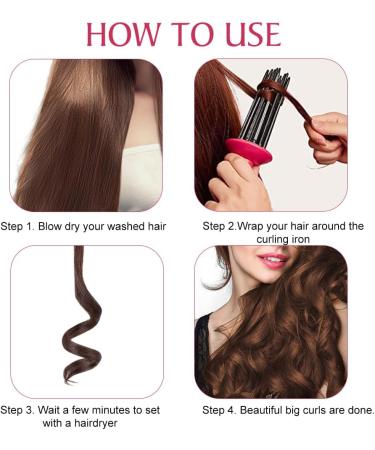 HOW TO USE

Step 1. Blow dry your washed hair

Step 2.Wrap your hair around the curling iron

Step 3. Wait a few minutes to set with a hairdryer

Step 4. Beautiful big curls are done.