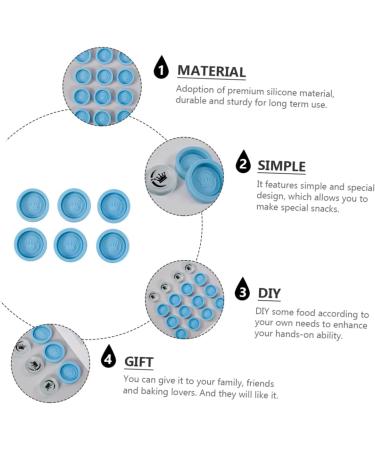 1 MATERIAL
Adoption of premium silicone material, durable and sturdy for long term use.

2 SIMPLE
It features simple and special design, which allows you to make special snacks.

3 DIY
DIY some food according to your own needs to enhance your hands-on ability.

4 GIFT
You can give it to your family, friends and baking lovers. And they will like it.