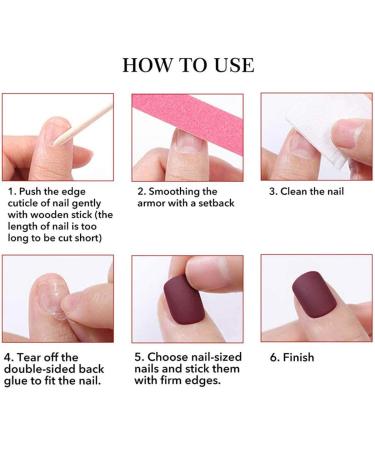 HOW TO USE

1. Push the edge cuticle of nail gently with wooden stick (the length of nail is too long to be cut short)

2. Smoothing the armor with a setback

3. Clean the nail

4. Tear off the double-sided back glue to fit the nail.

5. Choose nail-sized nails and stick them with firm edges.

6. Finish