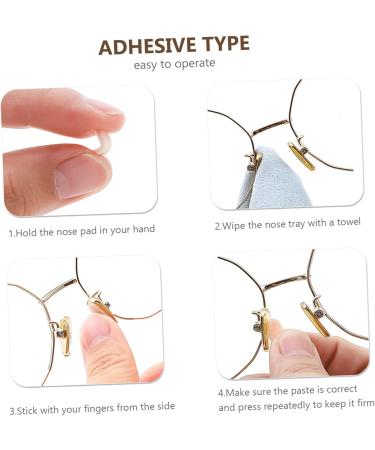 ADHESIVE TYPE
easy to operate

1.Hold the nose pad in your hand

2.Wipe the nose tray with a towel

3.Stick with your fingers from the side

4.Make sure the paste is correct and press repeatedly to keep it firm