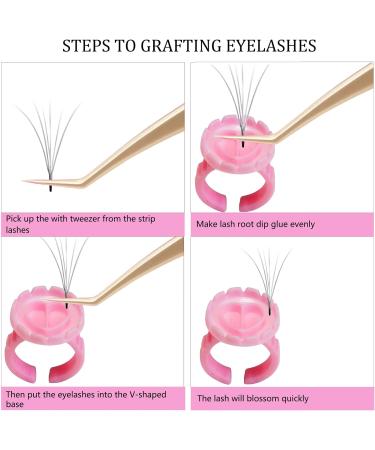 STEPS TO GRAFTING EYELASHES

Pick up the with tweezer from the strip lashes

Make lash root dip glue evenly

Then put the eyelashes into the V-shaped base

The lash will blossom quickly