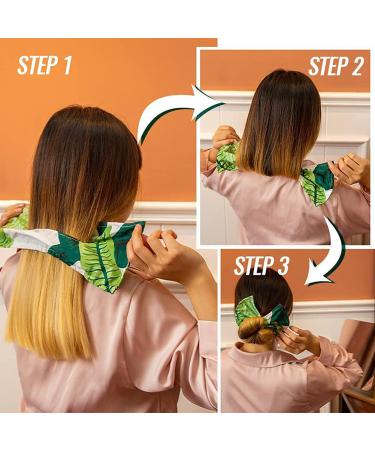 STEP 1

STEP 2

STEP 3