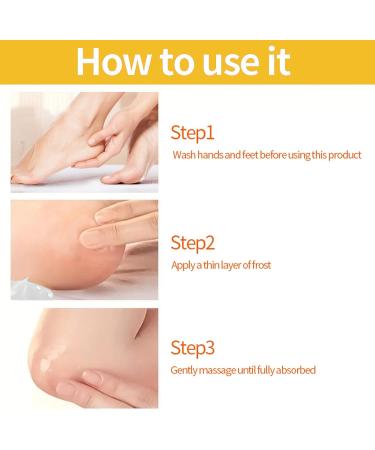 How to use it

Step1
Wash hands and feet before using this product

Step2
Apply a thin layer of frost

Step3
Gently massage until fully absorbed