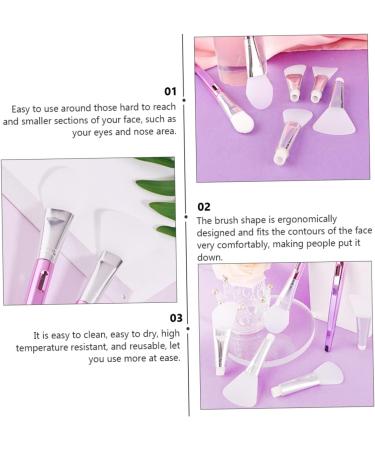 01
Easy to use around those hard to reach and smaller sections of your face, such as your eyes and nose area.

02
The brush shape is ergonomically designed and fits the contours of the face very comfortably, making people put it down.

03
It is easy to clean, easy to dry, high temperature resistant, and reusable, let you use more at ease.