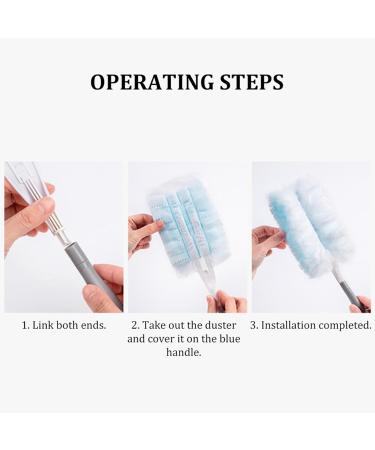 OPERATING STEPS

1. Link both ends.

2. Take out the duster and cover it on the blue handle.

3. Installation completed.