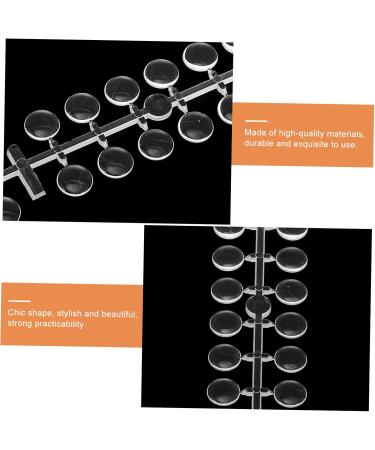 Made of high-quality materials, durable and exquisite to use.

Chic shape, stylish and beautiful, strong practicability.