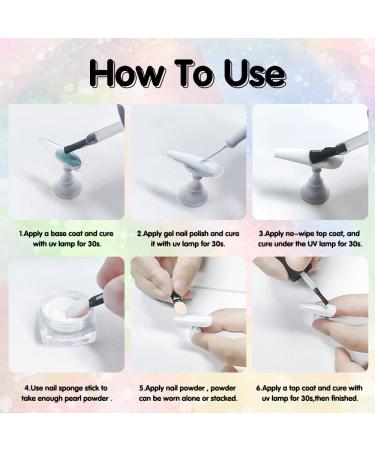 How To Use

1.Apply a base coat and cure with uv lamp for 30s.

2.Apply gel nail polish and cure it with uv lamp for 30s.

3.Apply no-wipe top coat, and cure under the UV lamp for 30s.

4.Use nail sponge stick to take enough pearl powder .

5.Apply nail powder , powder can be worn alone or stacked.

6.Apply a top coat and cure with uv lamp for 30s,then finished.