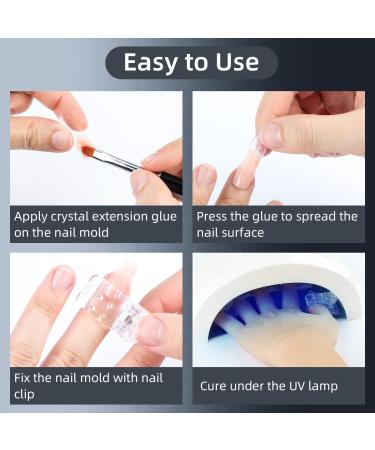 Easy to Use

Apply crystal extension glue on the nail mold

Press the glue to spread the nail surface

Fix the nail mold with nail clip

Cure under the UV lamp