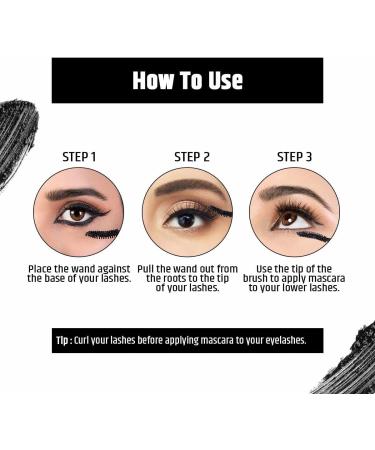 How To Use

STEP 1

Place the wand against the base of your lashes.

STEP 2

Pull the wand out from the roots to the tip of your lashes.

STEP 3

Use the tip of the brush to apply mascara to your lower lashes.

Tip : Curl your lashes before applying mascara to your eyelashes.