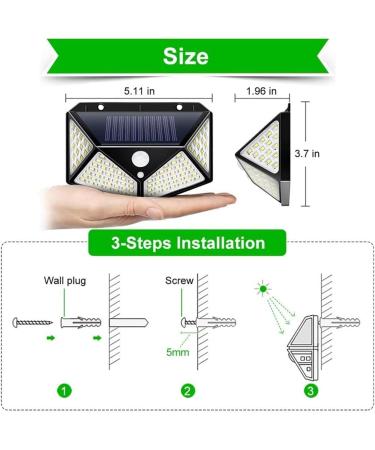 Size

5.11 in

1.96 in

3.7 in

3-Steps Installation

Wall plug

Screw

5mm

1

2

3