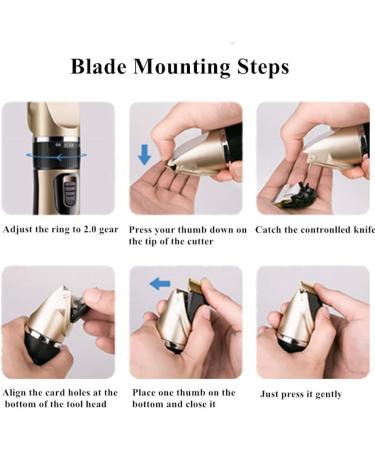 Blade Mounting Steps

Adjust the ring to 2.0 gear

Press your thumb down on the tip of the cutter

Catch the contronlled knife

Align the card holes at the bottom of the tool head

Place one thumb on the bottom and close it

Just press it gently