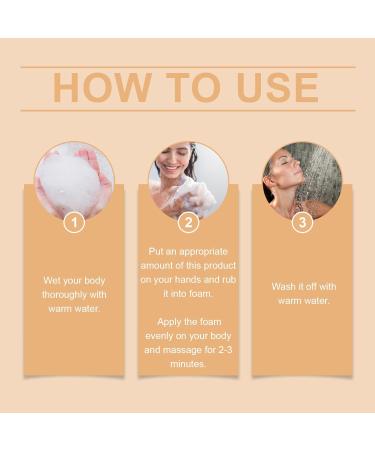 HOW TO USE

1

Wet your body thoroughly with warm water.

2

Put an appropriate amount of this product on your hands and rub it into foam.

Apply the foam evenly on your body and massage for 2-3 minutes.

3

Wash it off with warm water.