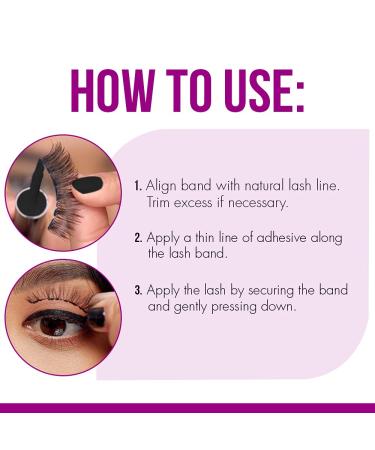 HOW TO USE:

1. Align band with natural lash line. Trim excess if necessary.

2. Apply a thin line of adhesive along the lash band.

3. Apply the lash by securing the band and gently pressing down.