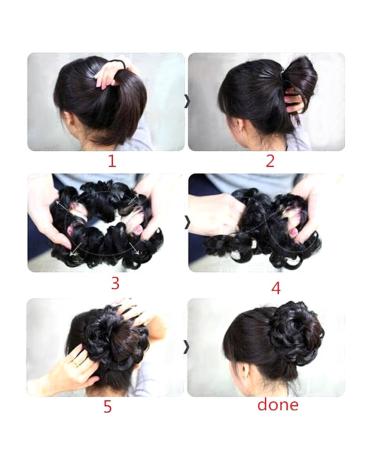 1

2

3

4

5

done