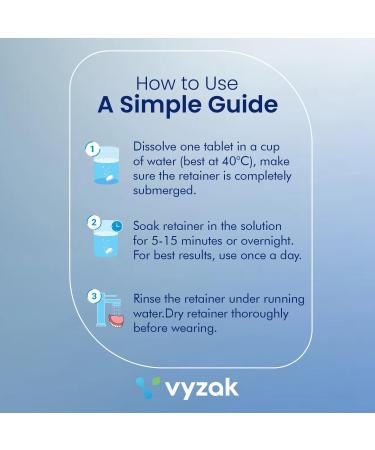 How to Use
A Simple Guide

1
Dissolve one tablet in a cup of water (best at 40°C), make sure the retainer is completely submerged.

2
Soak retainer in the solution for 5-15 minutes or overnight. For best results, use once a day.

3
Rinse the retainer under running water.Dry retainer thoroughly before wearing.

vyzak