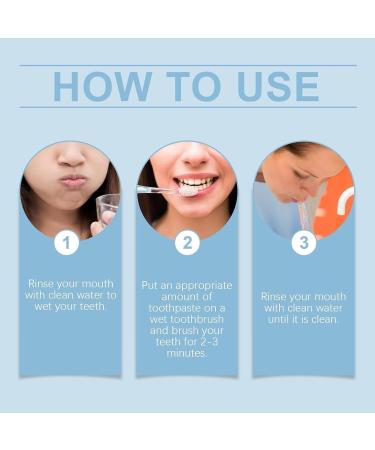 HOW TO USE

1

Rinse your mouth with clean water to wet your teeth.

2

Put an appropriate amount of toothpaste on a wet toothbrush and brush your teeth for 2-3 minutes.

3

Rinse your mouth with clean water until it is clean.