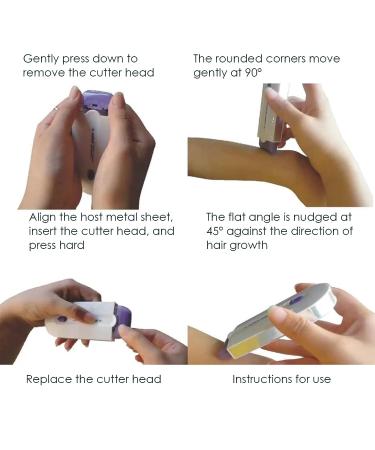 Gently press down to remove the cutter head

The rounded corners move gently at 90°

Align the host metal sheet, insert the cutter head, and press hard

The flat angle is nudged at 45° against the direction of hair growth

Replace the cutter head

Instructions for use