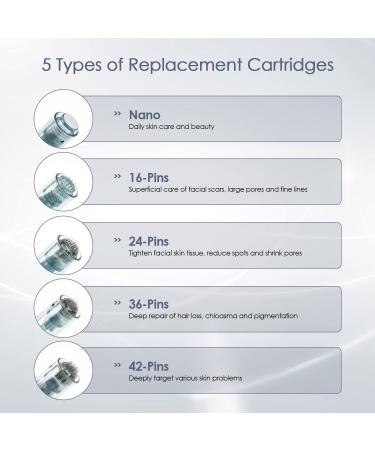 5 Types of Replacement Cartridges

» Nano
Daily skin care and beauty

» 16-Pins
Superficial care of facial scars, large pores and fine lines

» 24-Pins
Tighten facial skin tissue, reduce spots and shrink pores

» 36-Pins
Deep repair of hair loss, chloasma and pigmentation

» 42-Pins
Deeply target various skin problems