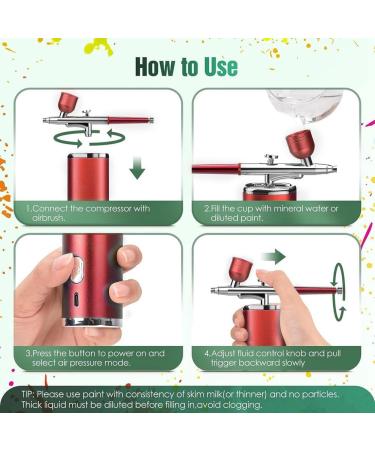 How to Use

1.Connect the compressor with airbrush.

2.Fill the cup with mineral water or diluted paint.

3.Press the button to power on and select air pressure mode.

4.Adjust fluid control knob and pull trigger backward slowly

TIP: Please use paint with consistency of skim milk(or thinner) and no particles. Thick liquid must be diluted before filing in.avoid clogging.