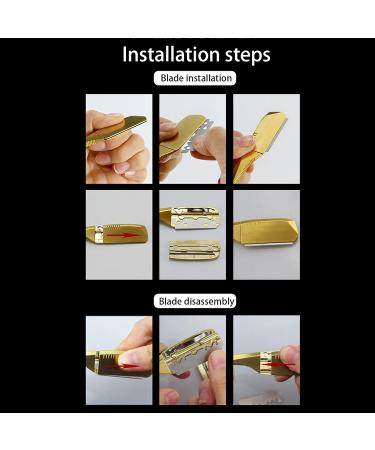 Installation steps

Blade installation

Blade disassembly