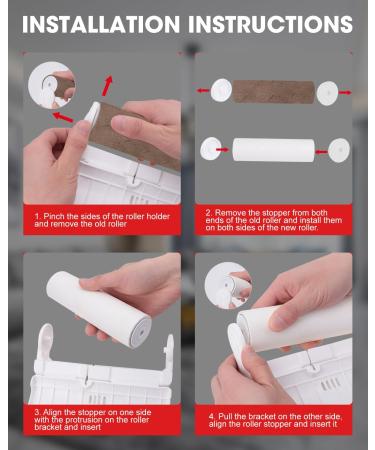 INSTALLATION INSTRUCTIONS

1. Pinch the sides of the roller holder and remove the old roller

2. Remove the stopper from both ends of the old roller and install them on both sides of the new roller.

3. Align the stopper on one side with the protrusion on the roller bracket and insert

4. Pull the bracket on the other side, align the roller stopper and insert it