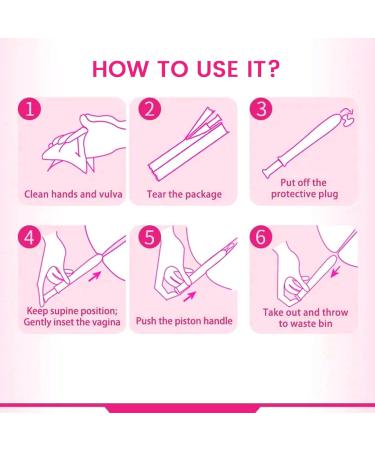 HOW TO USE IT?

1
Clean hands and vulva

2
Tear the package

3
Put off the protective plug

4
Keep supine position; Gently inset the vagina

5
Push the piston handle

6
Take out and throw to waste bin