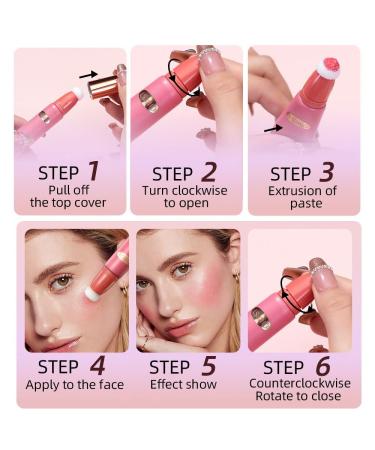 STEP 1
Pull off the top cover

STEP 2
Turn clockwise to open

STEP 3
Extrusion of paste

STEP 4
Apply to the face

STEP 5
Effect show

STEP 6
Counterclockwise Rotate to close