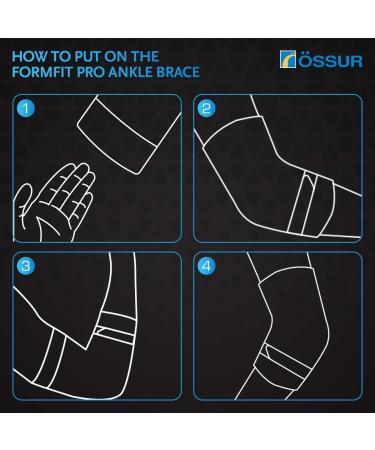 HOW TO PUT ON THE FORMFIT PRO ANKLE BRACE

ÖSSUR

1

2

3

4