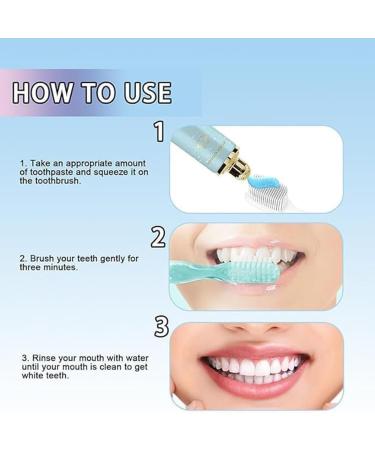 HOW TO USE

1

1. Take an appropriate amount of toothpaste and squeeze it on the toothbrush.

2

2. Brush your teeth gently for three minutes.

3

3. Rinse your mouth with water until your mouth is clean to get white teeth.