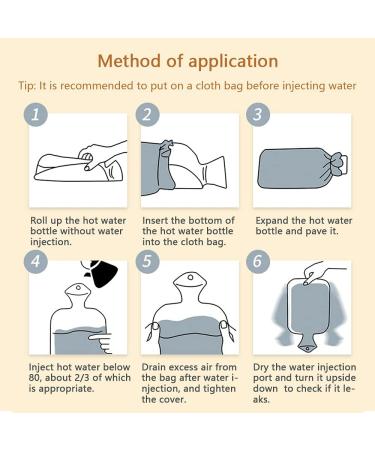 Method of application

Tip: It is recommended to put on a cloth bag before injecting water

1

Roll up the hot water bottle without water injection.

2

Insert the bottom of the hot water bottle into the cloth bag.

3

Expand the hot water bottle and pave it.

4

Inject hot water below 80, about 2/3 of which is appropriate.

5

Drain excess air from the bag after water injection, and tighten the cover.

6

Dry the water injection port and turn it upside down to check if it leaks.