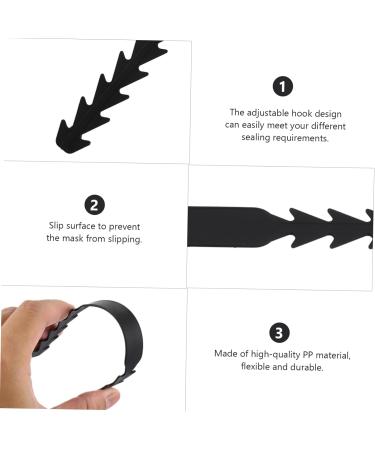 1

The adjustable hook design can easily meet your different sealing requirements.

2

Slip surface to prevent the mask from slipping.

3

Made of high-quality PP material, flexible and durable.