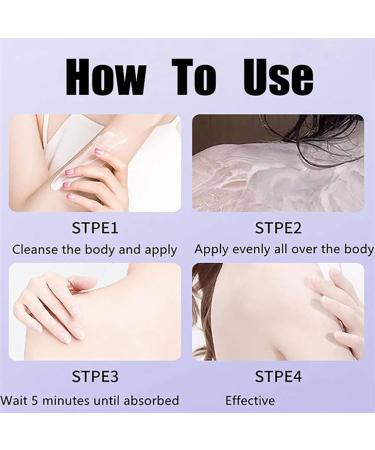 How To Use

STPE1
Cleanse the body and apply

STPE2
Apply evenly all over the body

STPE3
Wait 5 minutes until absorbed

STPE4
Effective