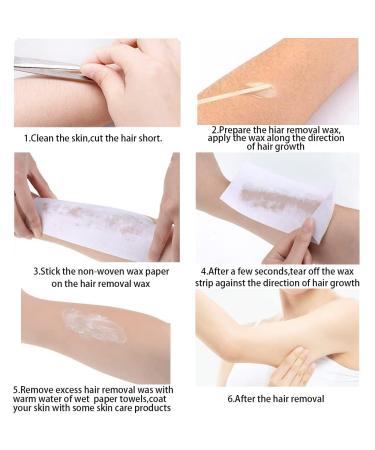 1.Clean the skin,cut the hair short.

2.Prepare the hiar removal wax, apply the wax along the direction of hair growth

3.Stick the non-woven wax paper on the hair removal wax

4.After a few seconds,tear off the wax strip against the direction of hair growth

5.Remove excess hair removal was with warm water of wet paper towels,coat your skin with some skin care products

6.After the hair removal