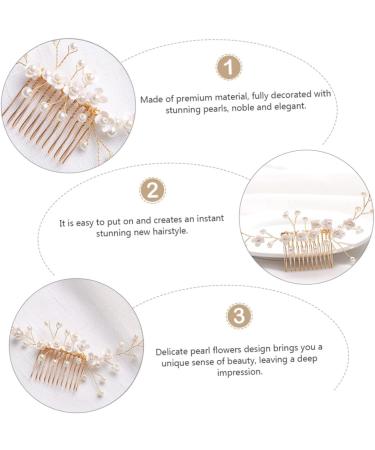 1

Made of premium material, fully decorated with stunning pearls, noble and elegant.

2

It is easy to put on and creates an instant stunning new hairstyle.

3

Delicate pearl flowers design brings you a unique sense of beauty, leaving a deep impression.