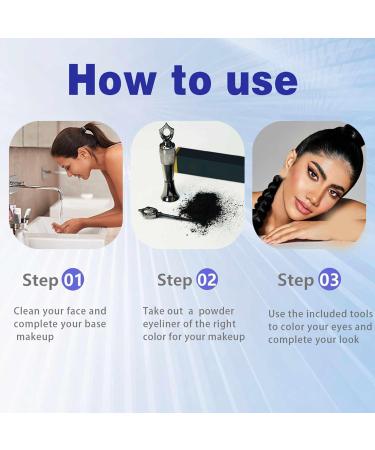 How to use

Step 01

Clean your face and complete your base makeup

Step 02

Take out a powder eyeliner of the right color for your makeup

Step 03

Use the included tools to color your eyes and complete your look