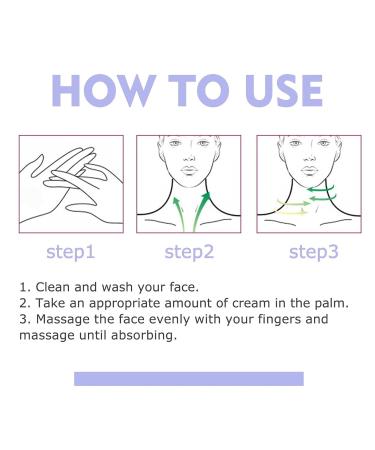 HOW TO USE

step1

step2

step3

1. Clean and wash your face.
2. Take an appropriate amount of cream in the palm.
3. Massage the face evenly with your fingers and massage until absorbing.