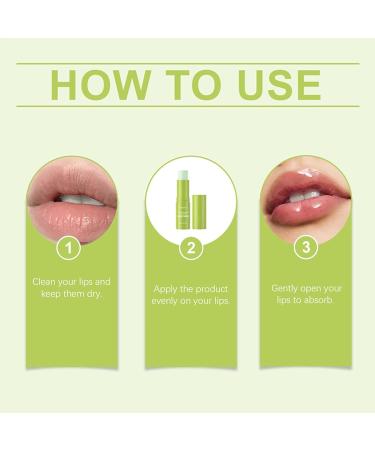 HOW TO USE

1

Clean your lips and keep them dry.

2

Apply the product evenly on your lips.

3

Gently open your lips to absorb.