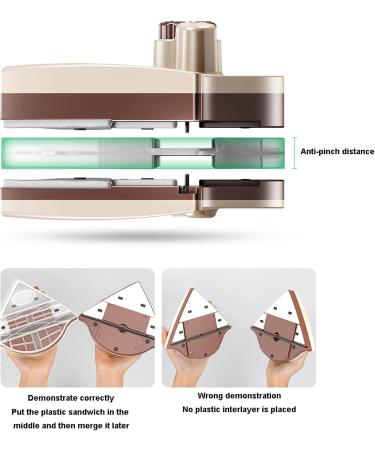 Anti-pinch distance

Demonstrate correctly
Put the plastic sandwich in the middle and then merge it later

Wrong demonstration
No plastic interlayer is placed