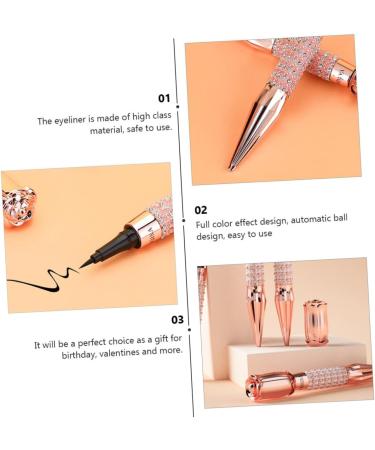 01

The eyeliner is made of high class material, safe to use.

02

Full color effect design, automatic ball design, easy to use

03

It will be a perfect choice as a gift for birthday, valentines and more.